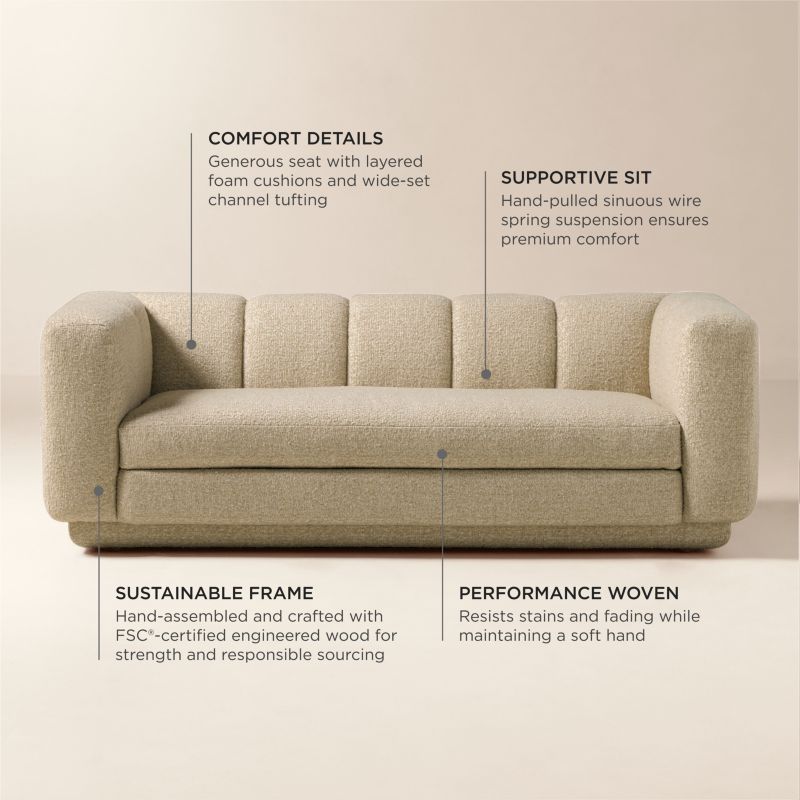 COMFORT DETAILS
Generous seat with layered foam cushions and wide-set channel tufting

SUPPORTIVE SIT
Hand-pulled sinuous wire spring suspension ensures premium comfort

SUSTAINABLE FRAME
Hand-assembled and crafted with FSC®-certified engineered wood for strength and responsible sourcing

PERFORMANCE WOVEN
Resists stains and fading while maintaining a soft hand